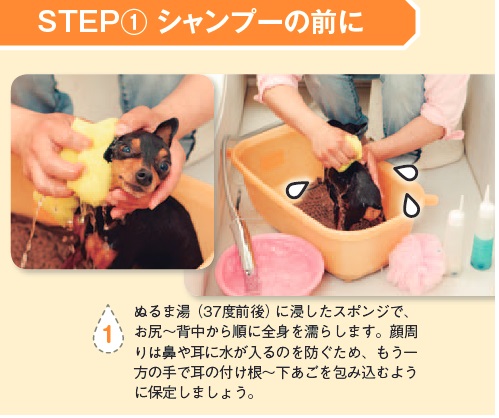 STEP① シャンプーの前に

1

ぬるま湯（37度前後）に浸したスポンジで、お尻～背中から順に全身を濡らします。顔周りは鼻や耳に水が入るのを防ぐため、もう一方の手で耳の付け根～下あごを包み込むように保定しましょう。